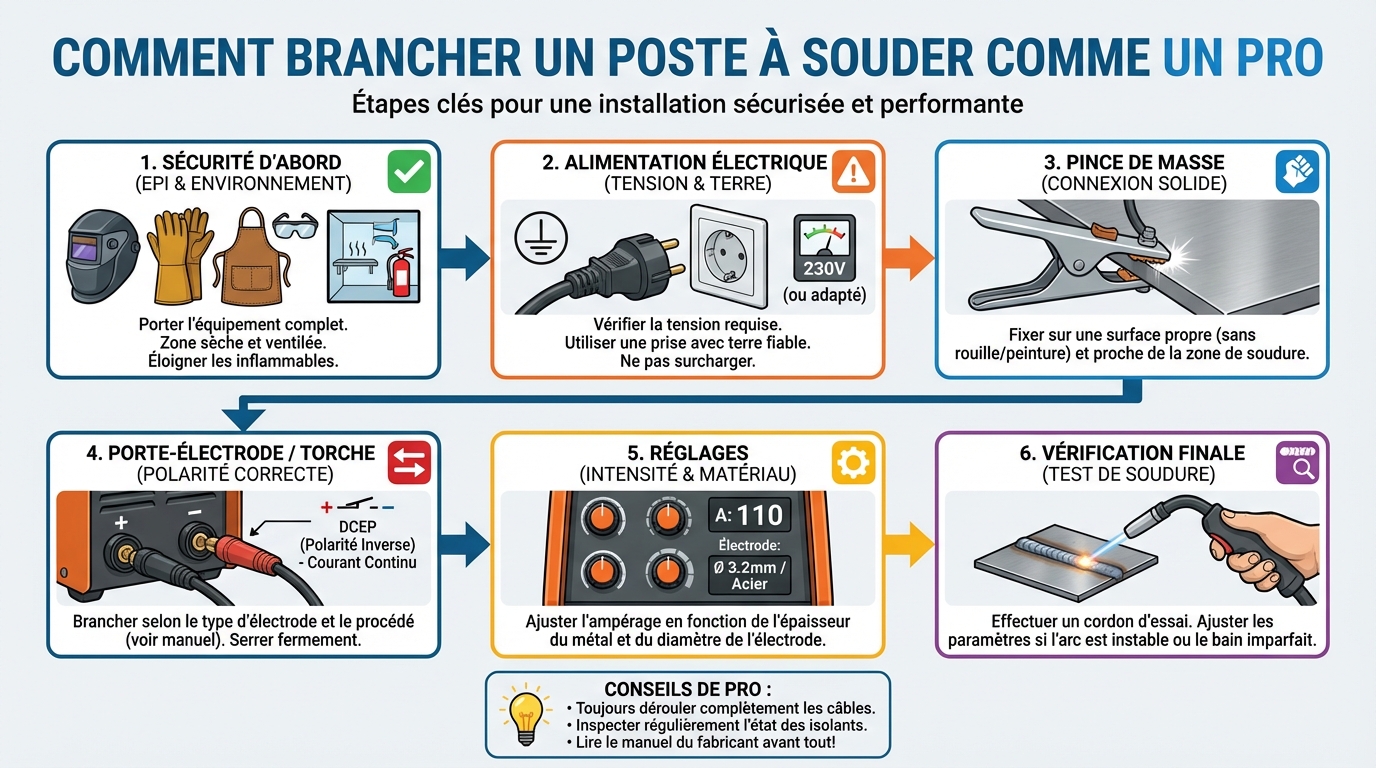 COMMENT BRANCHER UN POSTE À SOUDER COMME UN PRO

Étapes clés pour une installation sécurisée et performante

1. SÉCURITÉ D'ABORD
(EPI & ENVIRONNEMENT)

Porter l'équipement complet. Zone sèche et ventilée. Éloigner les inflammables.

2. ALIMENTATION ÉLECTRIQUE
(TENSION & TERRE)

230V
(ou adapté)

Vérifier la tension requise. Utiliser une prise avec terre fiable. Ne pas surcharger.

3. PINCE DE MASSE
(CONNEXION SOLIDE)

Fixer sur une surface propre (sans rouille/peinture) et proche de la zone de soudure.

4. PORTE-ÉLECTRODE / TORCHE
(POLARITÉ CORRECTE)

+ −

+ −
DCEP
(Polarité Inverse)
- Courant Continu

Brancher selon le type d'électrode et le procédé (voir manuel). Serrer fermement.

5. RÉGLAGES
(INTENSITÉ & MATÉRIAU)

A: 110
Électrode:
Ø 3.2mm / Acier

Ajuster l'ampérage en fonction de l'épaisseur du métal et du diamètre de l'électrode.

6. VÉRIFICATION FINALE
(TEST DE SOUDURE)

Effectuer un cordon d'essai. Ajuster les paramètres si l'arc est instable ou le bain imparfait.

CONSEILS DE PRO :
• Toujours dérouler complètement les câbles.
• Inspecter régulièrement l'état des isolants.
• Lire le manuel du fabricant avant tout!