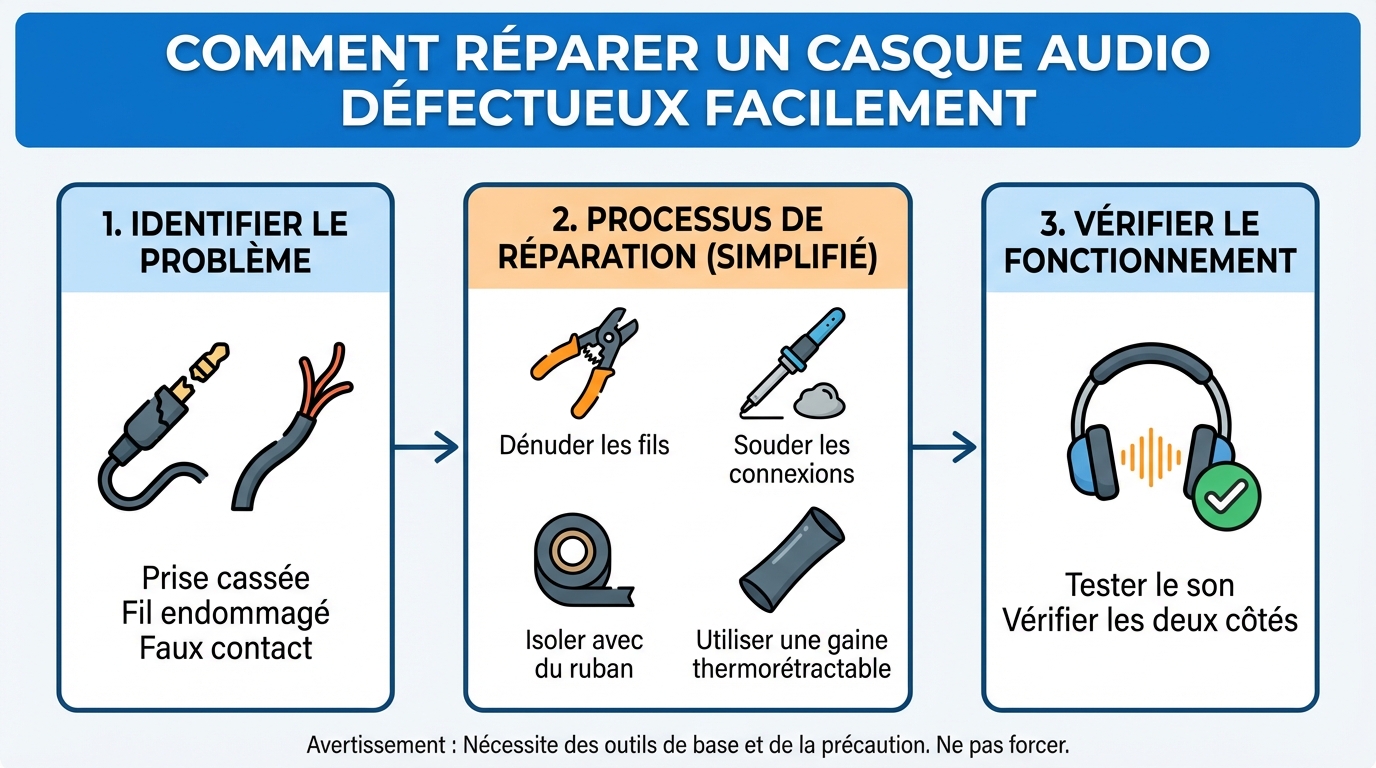 COMMENT RÉPARER UN CASQUE AUDIO DÉFECTUEUX FACILEMENT

1. IDENTIFIER LE PROBLÈME

Prise cassée
Fil endommagé
Faux contact

2. PROCESSUS DE RÉPARATION (SIMPLIFIÉ)

Dénuder les fils

Souder les connexions

Isoler avec du ruban

Utiliser une gaine thermorétractable

3. VÉRIFIER LE FONCTIONNEMENT

Tester le son
Vérifier les deux côtés

Avertissement : Nécessite des outils de base et de la précaution. Ne pas forcer.