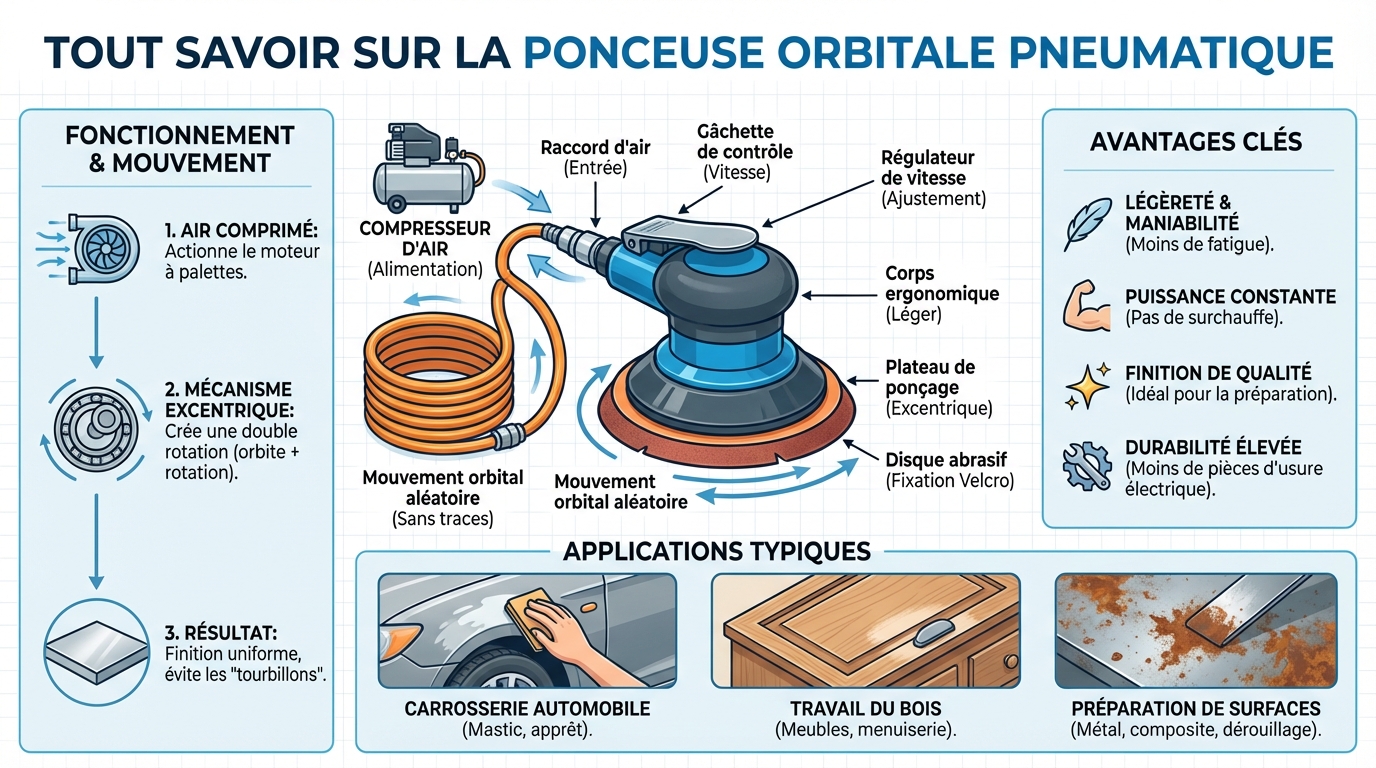 TOUT SAVOIR SUR LA PONCEUSE ORBITALE PNEUMATIQUE

FONCTIONNEMENT & MOUVEMENT

1. AIR COMPRIMÉ: Actionne le moteur à palettes.

2. MÉCANISME EXCENTRIQUE: Crée une double rotation (orbite + rotation).

3. RÉSULTAT: Finition uniforme, évite les "tourbillons".

COMPRESSEUR D'AIR (Alimentation)

Raccord d'air (Entrée)

Gâchette de contrôle (Vitesse)

Régulateur de vitesse (Ajustement)

Corps ergonomique (Léger)

Plateau de ponçage (Excentrique)

Disque abrasif (Fixation Velcro)

Mouvement orbital aléatoire (Sans traces)

Mouvement orbital aléatoire

AVANTAGES CLÉS

LÉGÈRETÉ & MANIABILITÉ (Moins de fatigue).

PUISSANCE CONSTANTE (Pas de surchauffe).

FINITION DE QUALITÉ (Idéal pour la préparation).

DURABILITÉ ÉLEVÉE (Moins de pièces d'usure électrique).

APPLICATIONS TYPIQUES

CARROSSERIE AUTOMOBILE (Mastic, apprêt).

TRAVAIL DU BOIS (Meubles, menuiserie).

PRÉPARATION DE SURFACES (Métal, composite, dérouillage).